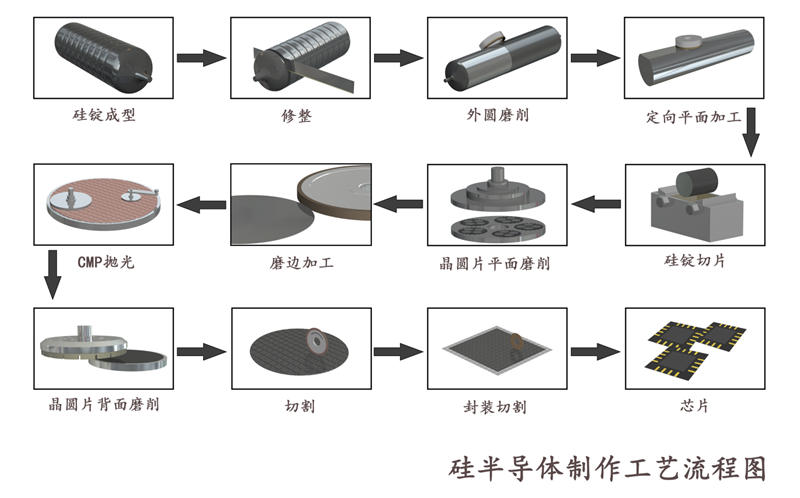 硅锭成型

修整

外圆磨削

定向平面加工

硅锭切片

晶圆片平面磨削

磨边加工

CMP抛光

晶圆片背面磨削

切割

封装切割

芯片

硅半导体制作工艺流程图